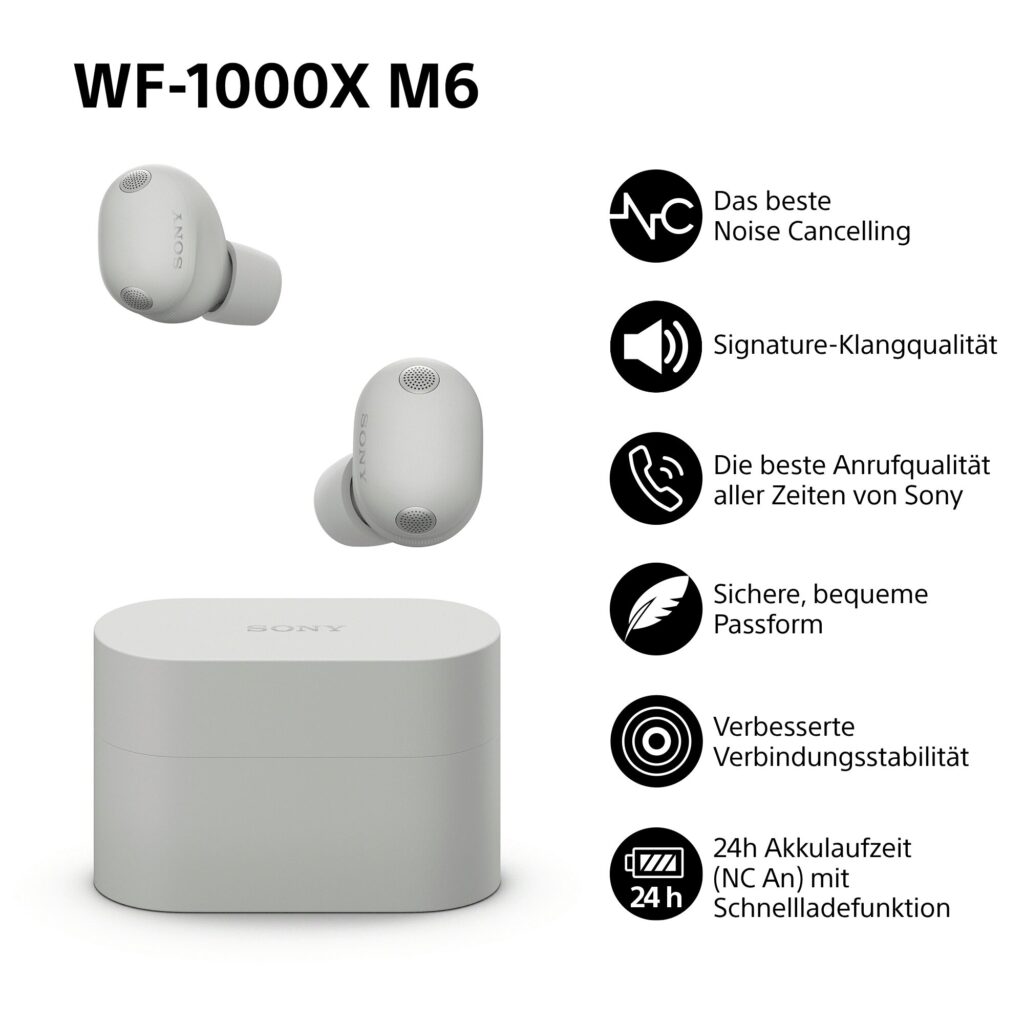 WF-1000X M6

SONY

SONY

SONY

NC

Das beste Noise Cancelling

Signature-Klangqualität

Die beste Anrufqualität aller Zeiten von Sony

Sichere, bequeme Passform

Verbesserte Verbindungsstabilität

24 h

24h Akkulaufzeit (NC An) mit Schnellladefunktion